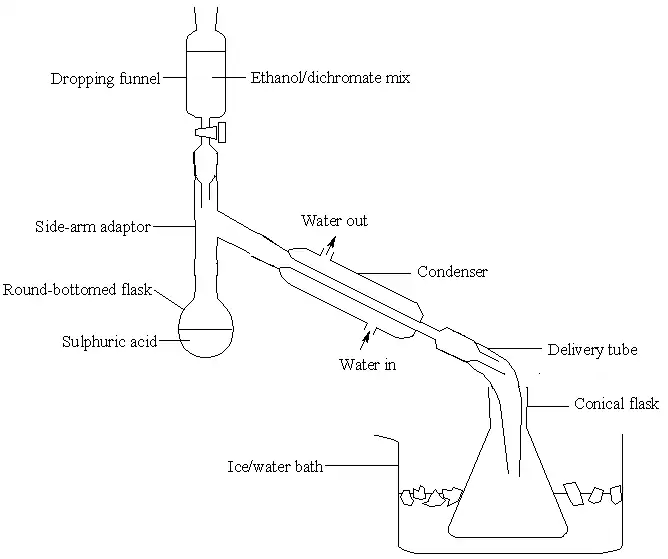 Dropping funnel
Ethanol/dichromate mix
Side-arm adaptor
Water out
Condenser
Round-bottomed flask
Sulphuric acid
Water in
Delivery tube
Conical flask
Ice/water bath