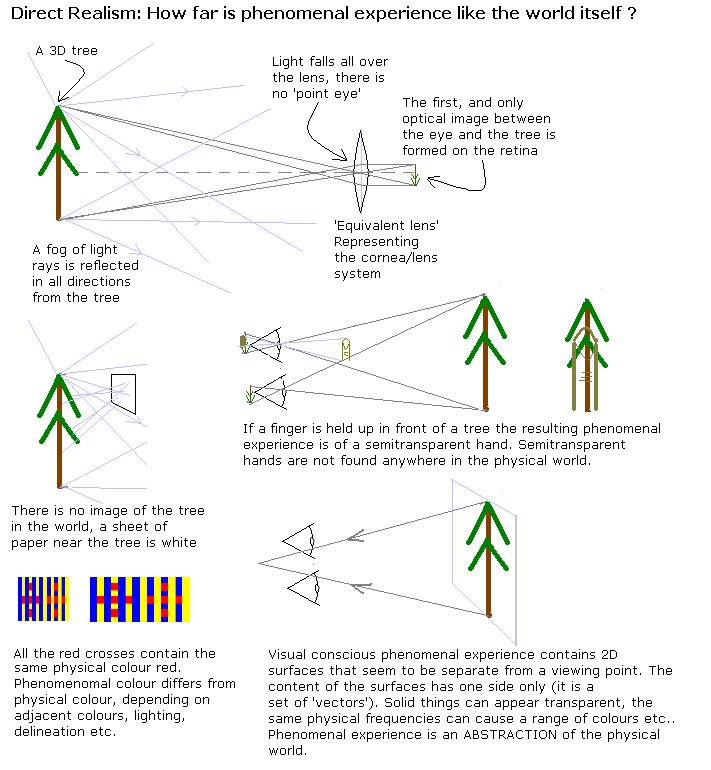 Direct Realism: How far is phenomenal experience like the world itself ?

A 3D tree

Light falls all over the lens, there is no 'point eye'

The first, and only optical image between the eye and the tree is formed on the retina

'Equivalent lens' Representing the cornea/lens system

A fog of light rays is reflected in all directions from the tree

If a finger is held up in front of a tree the resulting phenomenal experience is of a semitransparent hand. Semitransparent hands are not found anywhere in the physical world.

There is no image of the tree in the world, a sheet of paper near the tree is white

All the red crosses contain the same physical colour red. Phenomenomal colour differs from physical colour, depending on adjacent colours, lighting, delineation etc.

Visual conscious phenomenal experience contains 2D surfaces that seem to be separate from a viewing point. The content of the surfaces has one side only (it is a set of 'vectors'). Solid things can appear transparent, the same physical frequencies can cause a range of colours etc.. Phenomenal experience is an ABSTRACTION of the physical world.